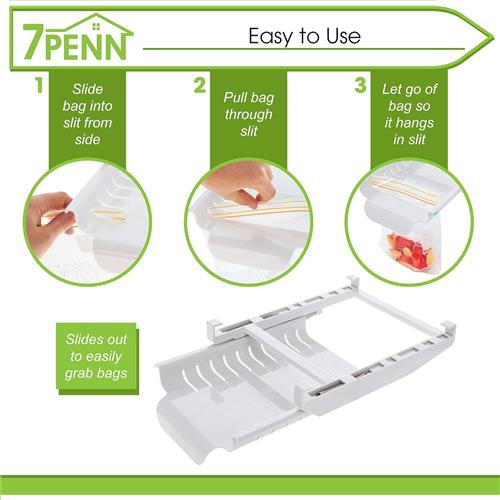 7PENN

Easy to Use

1 Slide bag into slit from side

2 Pull bag through slit

3 Let go of bag so it hangs in slit

Slides out to easily grab bags